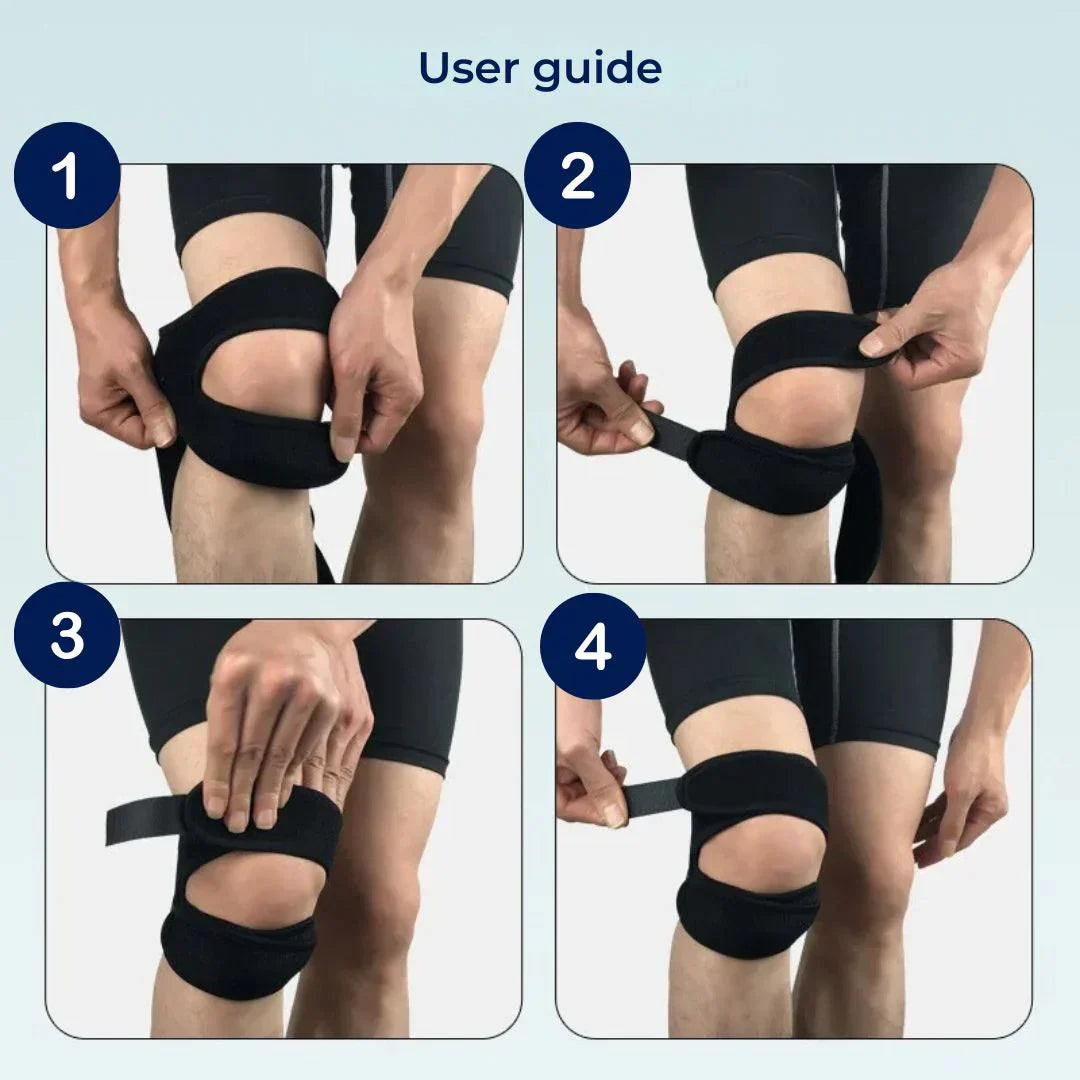 User guide

1

2

3

4